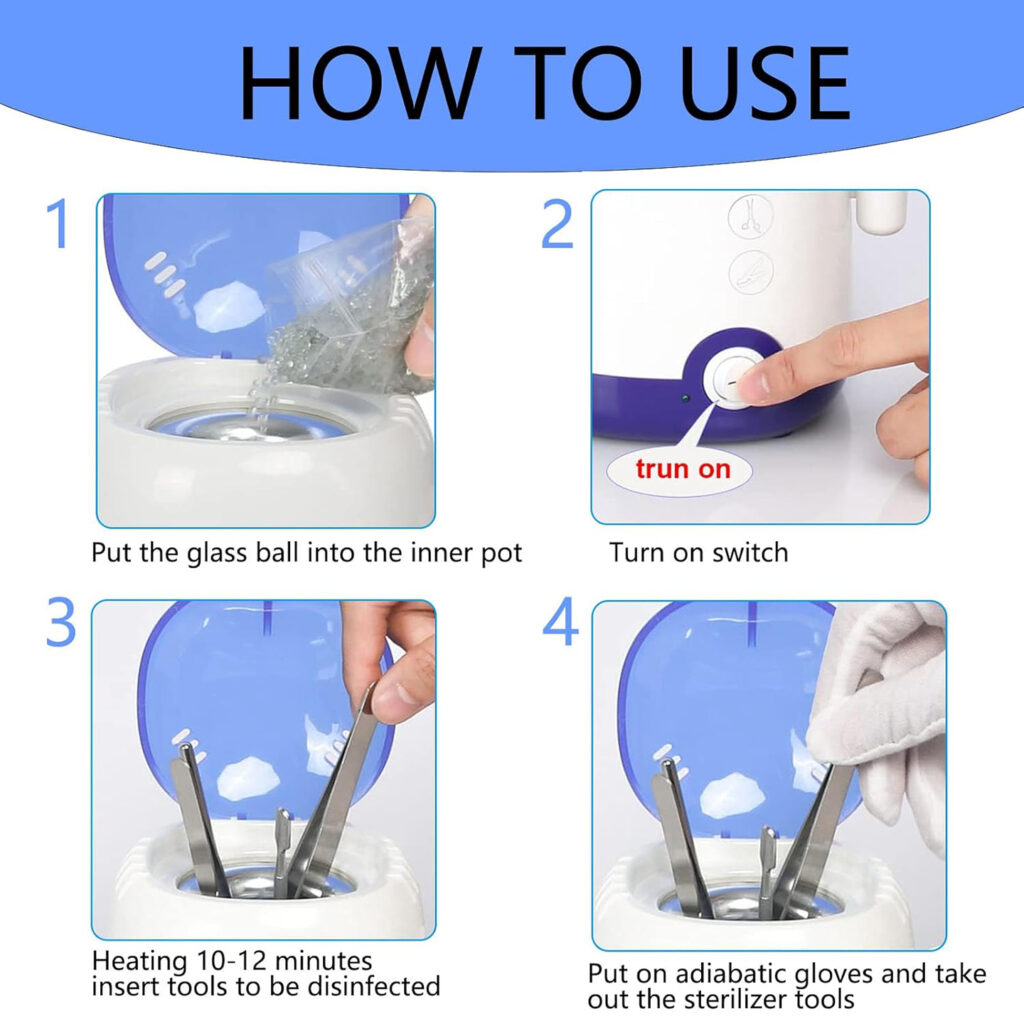 HOW TO USE

1

Put the glass ball into the inner pot

2

trun on

Turn on switch

3

Heating 10-12 minutes insert tools to be disinfected

4

Put on adiabatic gloves and take out the sterilizer tools